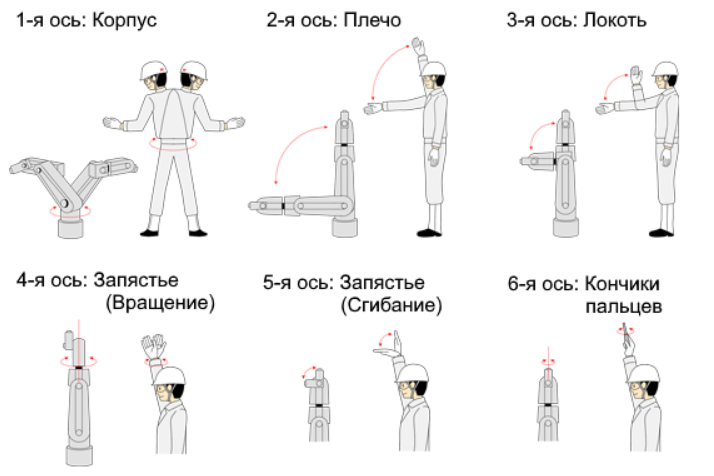 1-я ось: Корпус

2-я ось: Плечо

3-я ось: Локоть

4-я ось: Запястье (Вращение)

5-я ось: Запястье (Сгибание)

6-я ось: Кончики пальцев