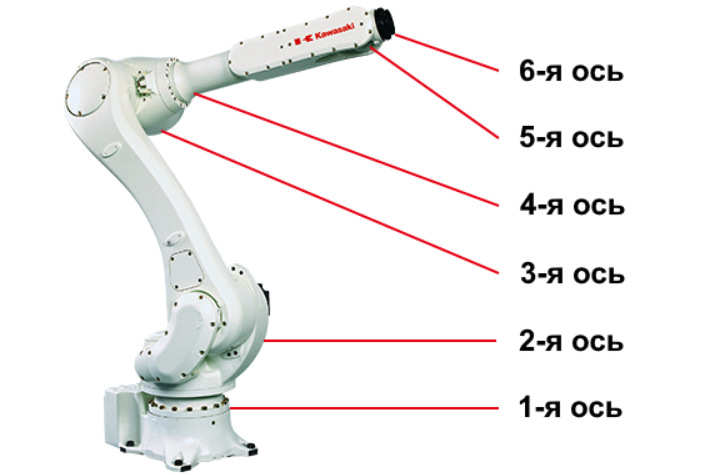 Kawasaki

6-я ось

5-я ось

4-я ось

3-я ось

2-я ось

1-я ось